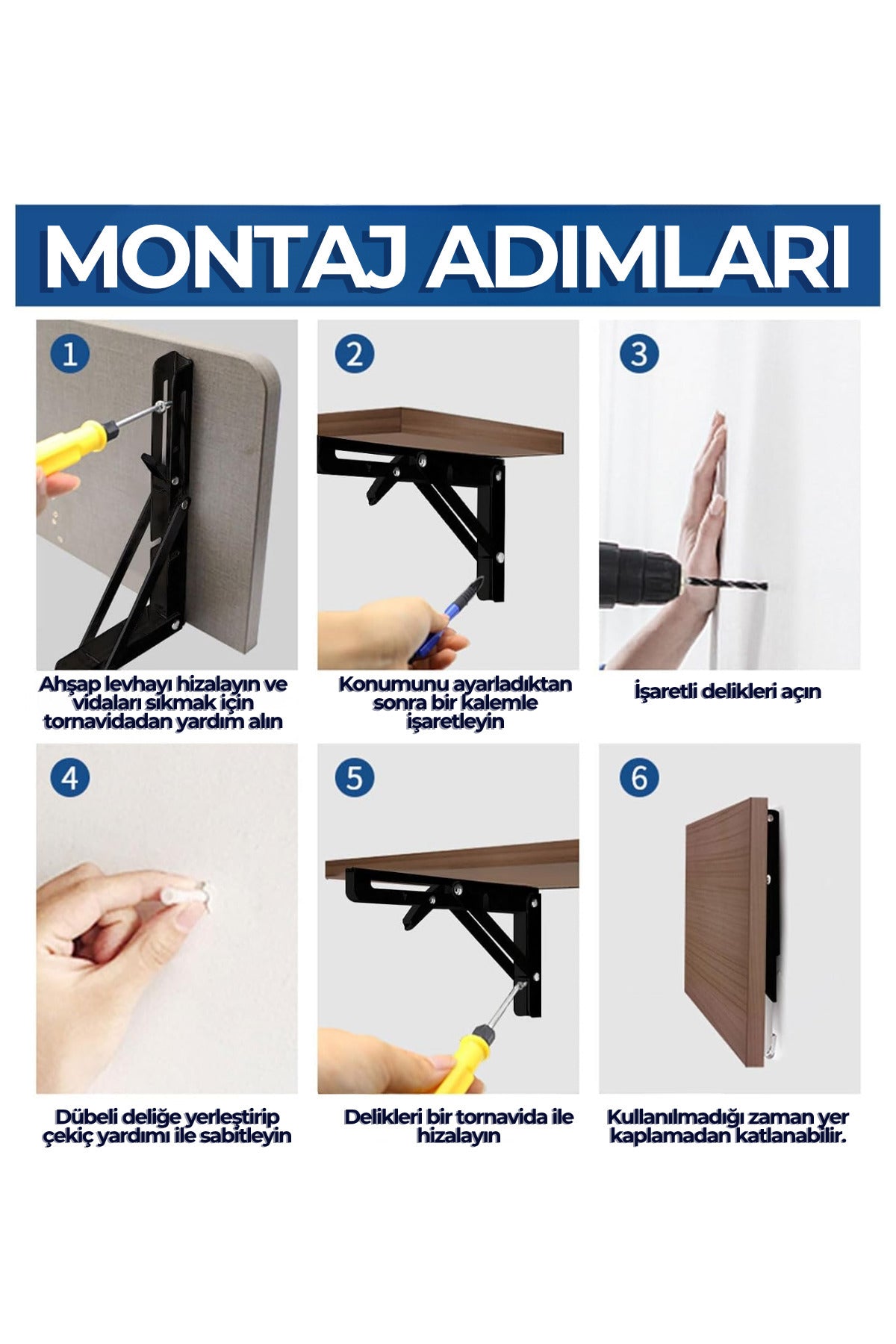 MONTAJ ADIMLARI

1

Ahşap levhayı hizalayın ve vidaları sıkmak için tornavidadan yardım alın

2

Konumunu ayarladıktan sonra bir kalemle işaretleyin

3

İşaretli delikleri açın

4

Dübeli deliğe yerleştirip çekiç yardımı ile sabitleyin

5

Delikleri bir tornavida ile hizalayın

6

Kullanılmadığı zaman yer kaplamadan katlanabilir.